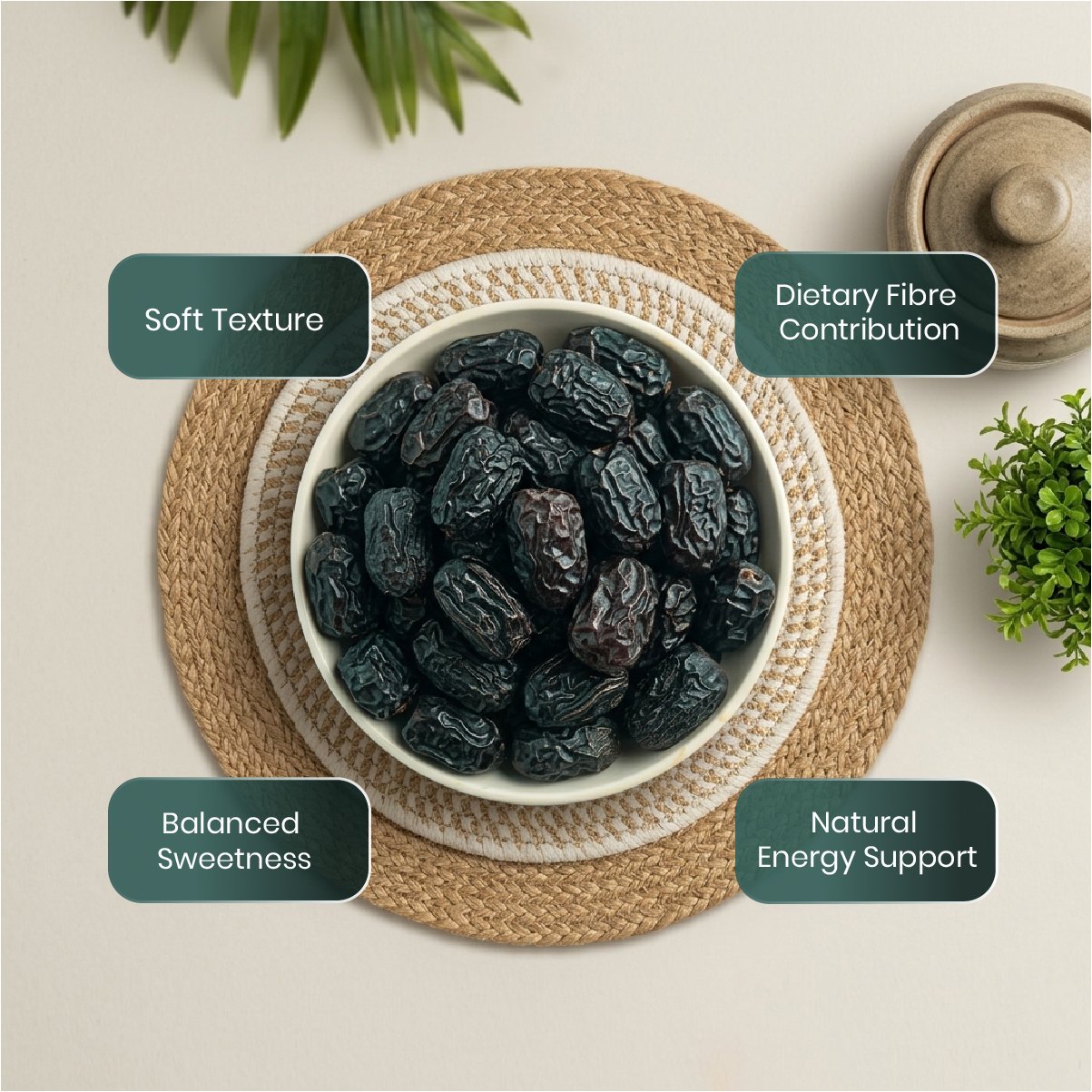 Soft Texture

Dietary Fibre Contribution

Balanced Sweetness

Natural Energy Support