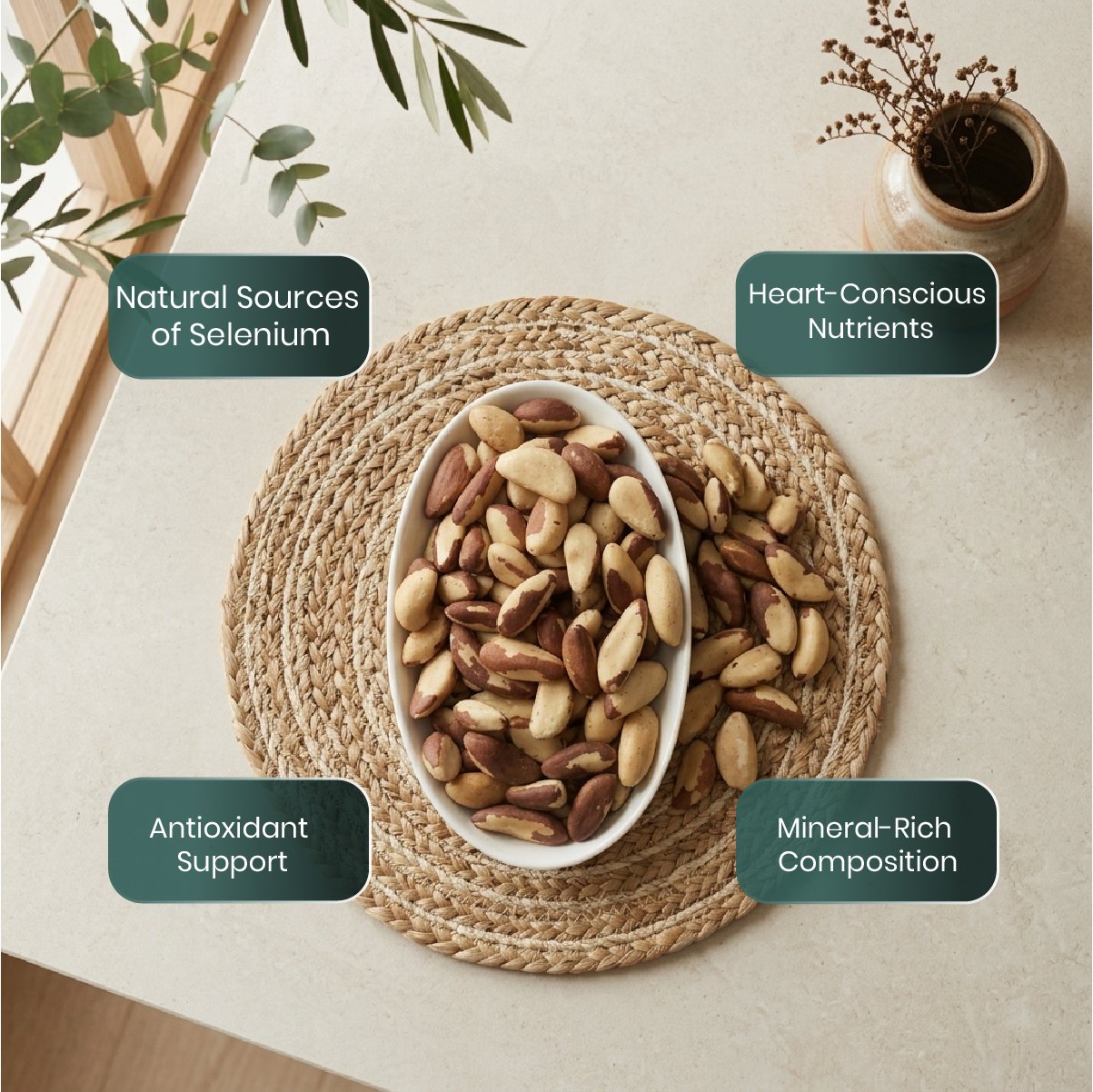 Natural Sources of Selenium

Heart-Conscious Nutrients

Antioxidant Support

Mineral-Rich Composition