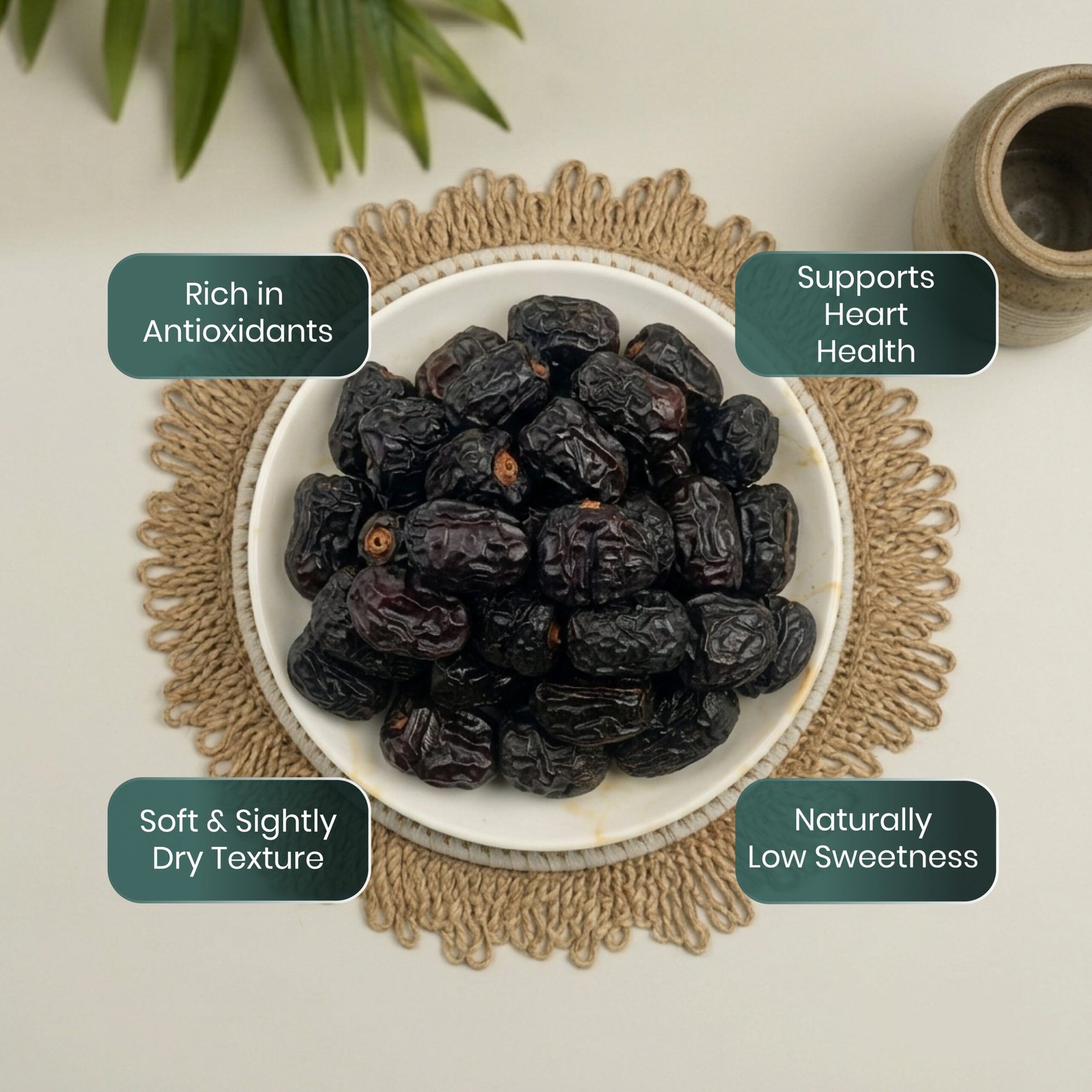 Rich in Antioxidants

Supports Heart Health

Soft & Sightly Dry Texture

Naturally Low Sweetness