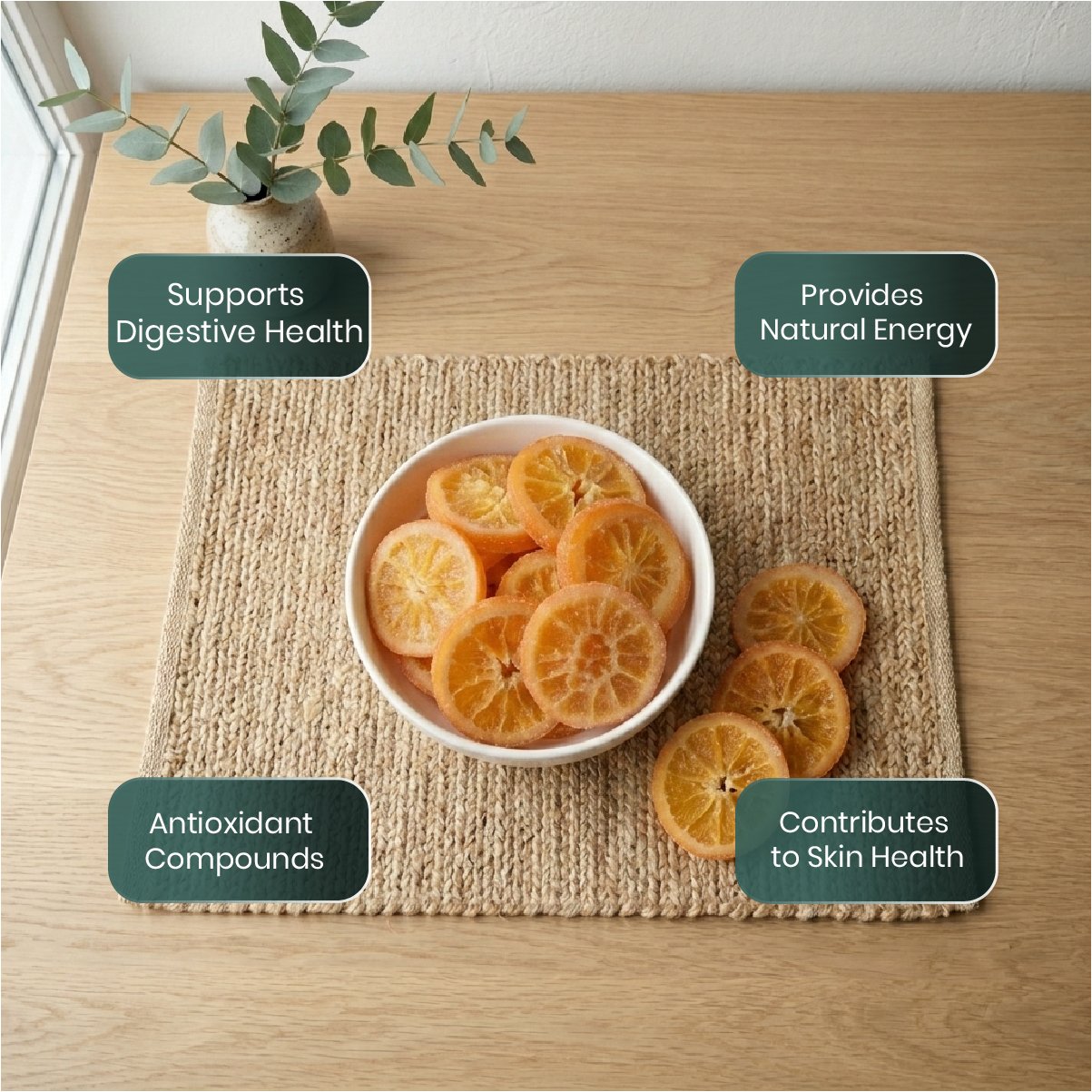 Supports Digestive Health

Provides Natural Energy

Antioxidant Compounds

Contributes to Skin Health