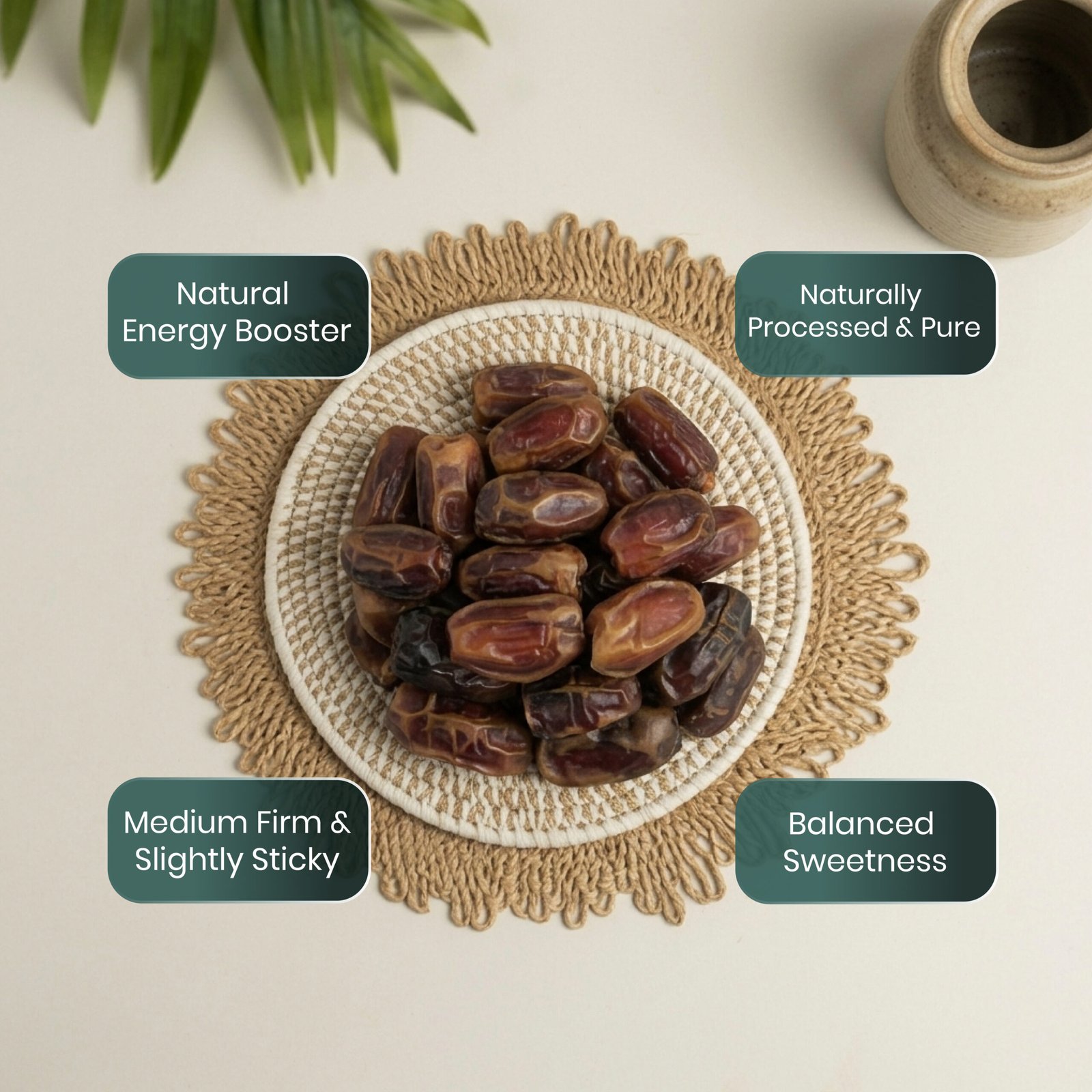 Natural Energy Booster

Naturally Processed & Pure

Medium Firm & Slightly Sticky

Balanced Sweetness