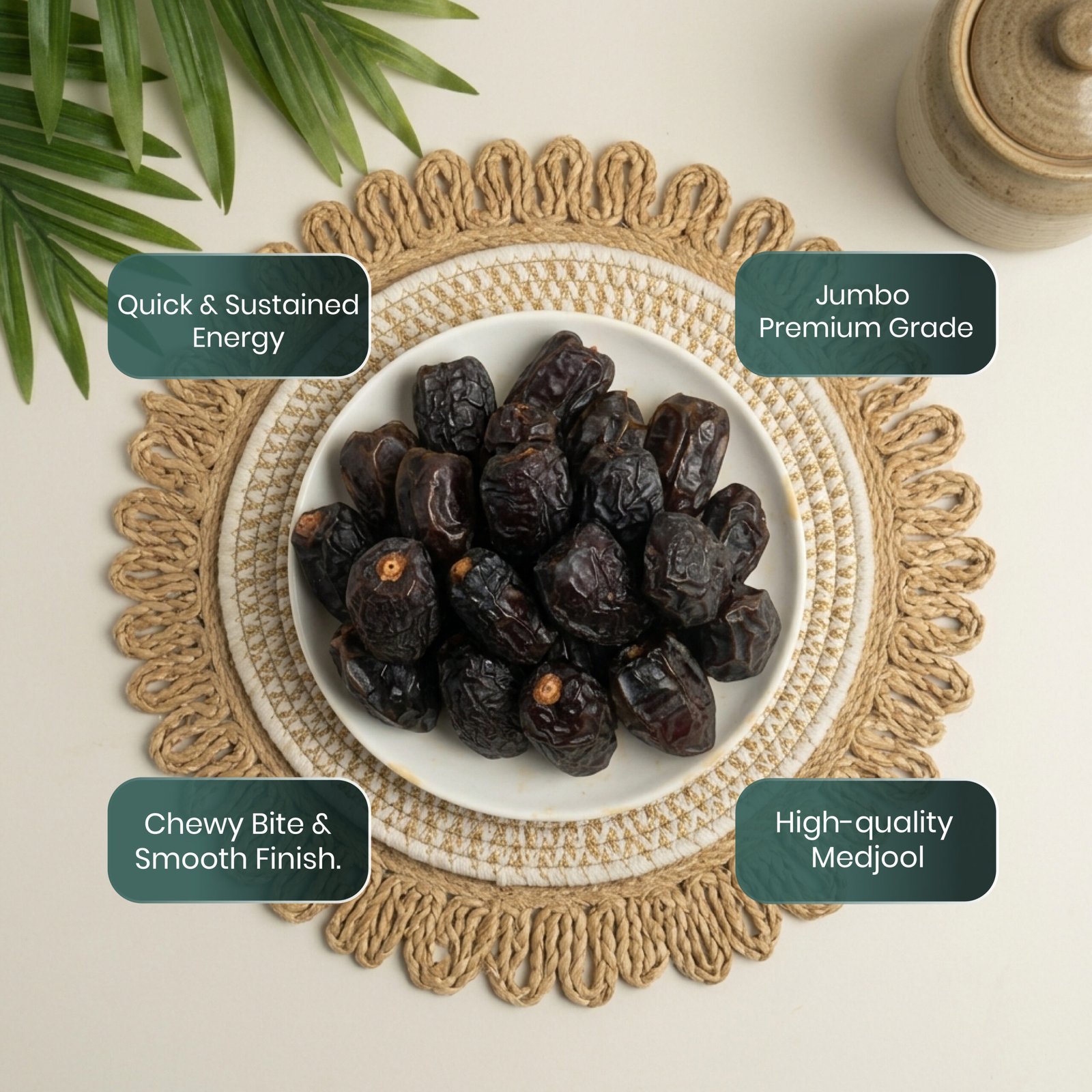 Quick & Sustained Energy

Jumbo Premium Grade

Chewy Bite & Smooth Finish.

High-quality Medjool