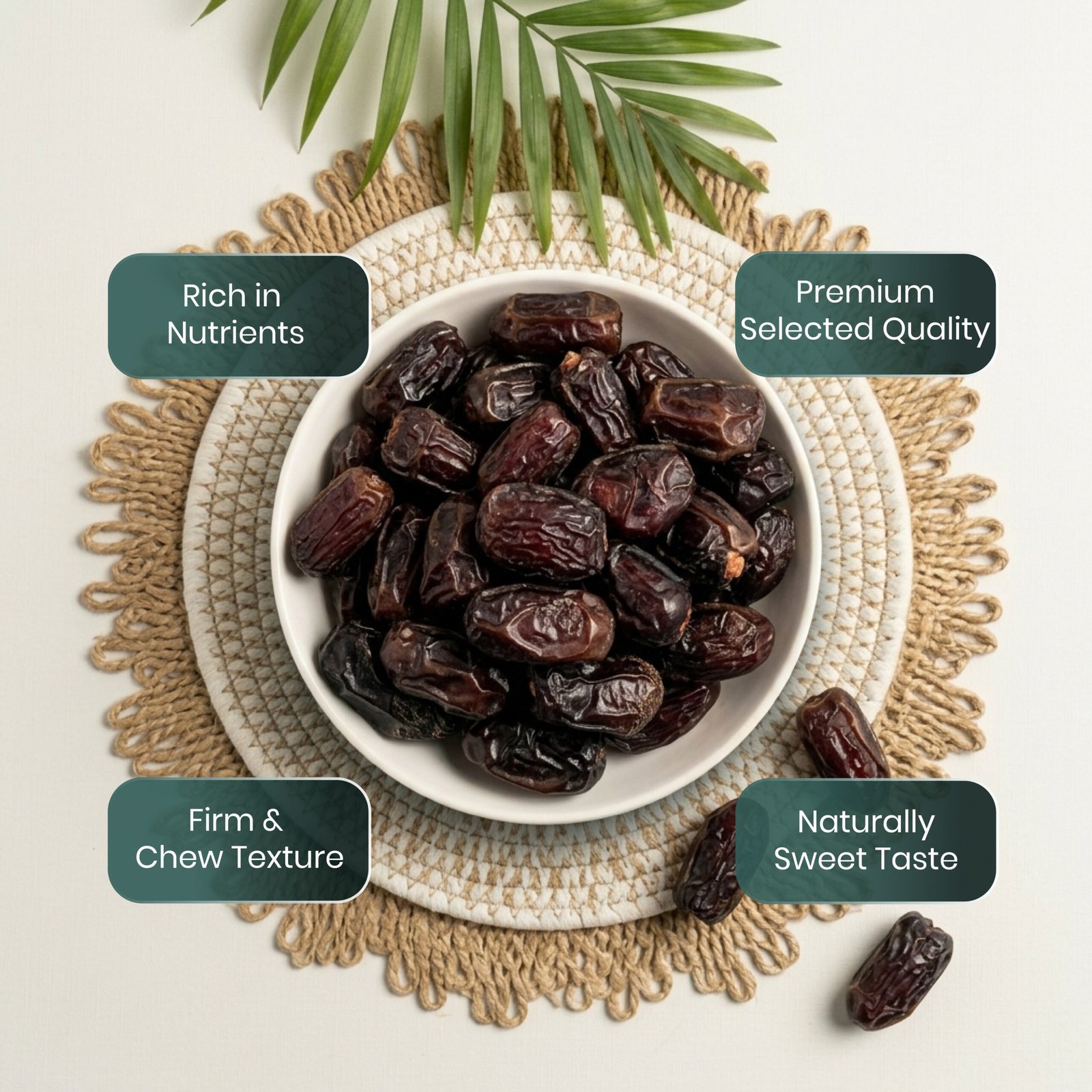 Rich in Nutrients

Premium Selected Quality

Firm & Chew Texture

Naturally Sweet Taste