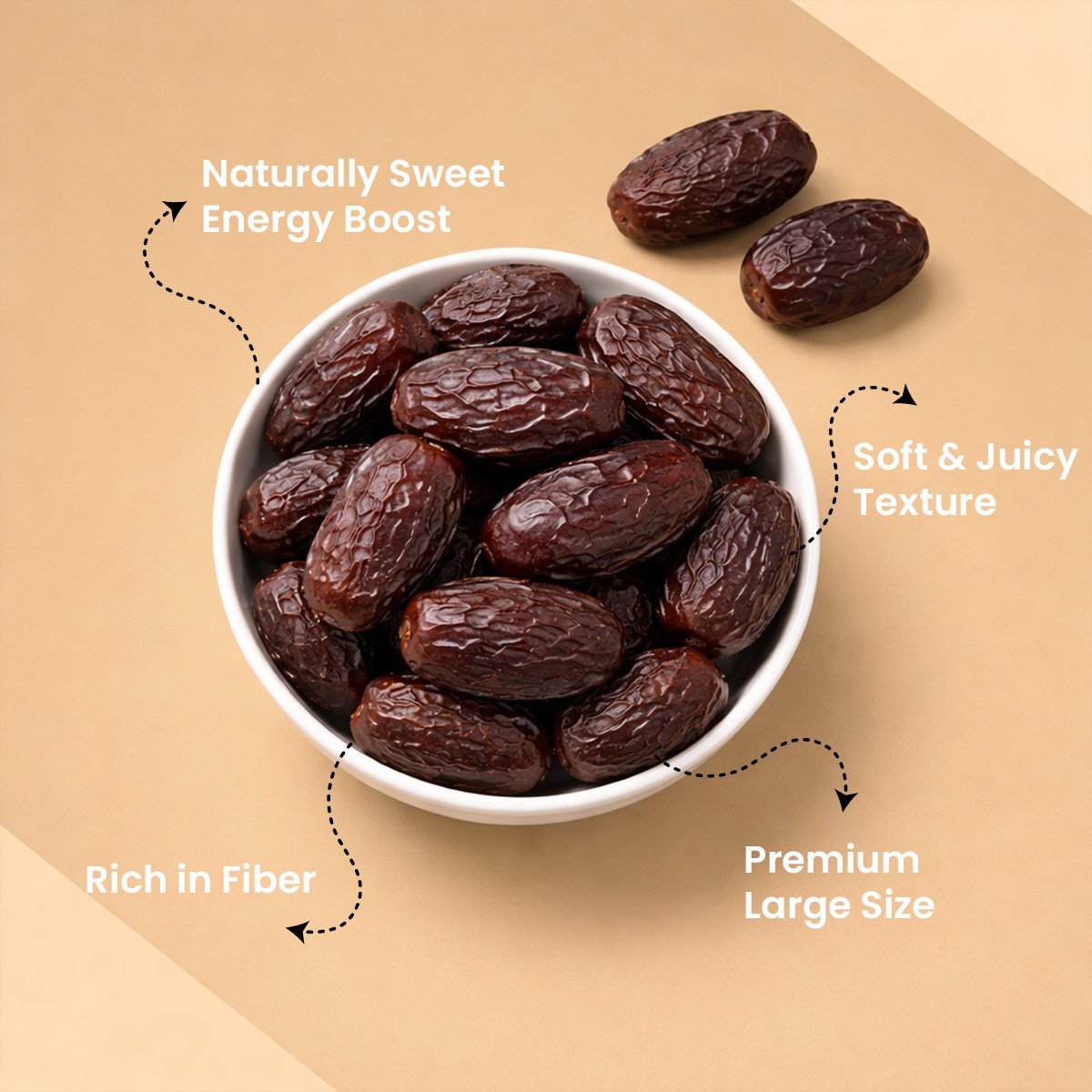 Naturally Sweet Energy Boost

Soft & Juicy Texture

Rich in Fiber

Premium Large Size