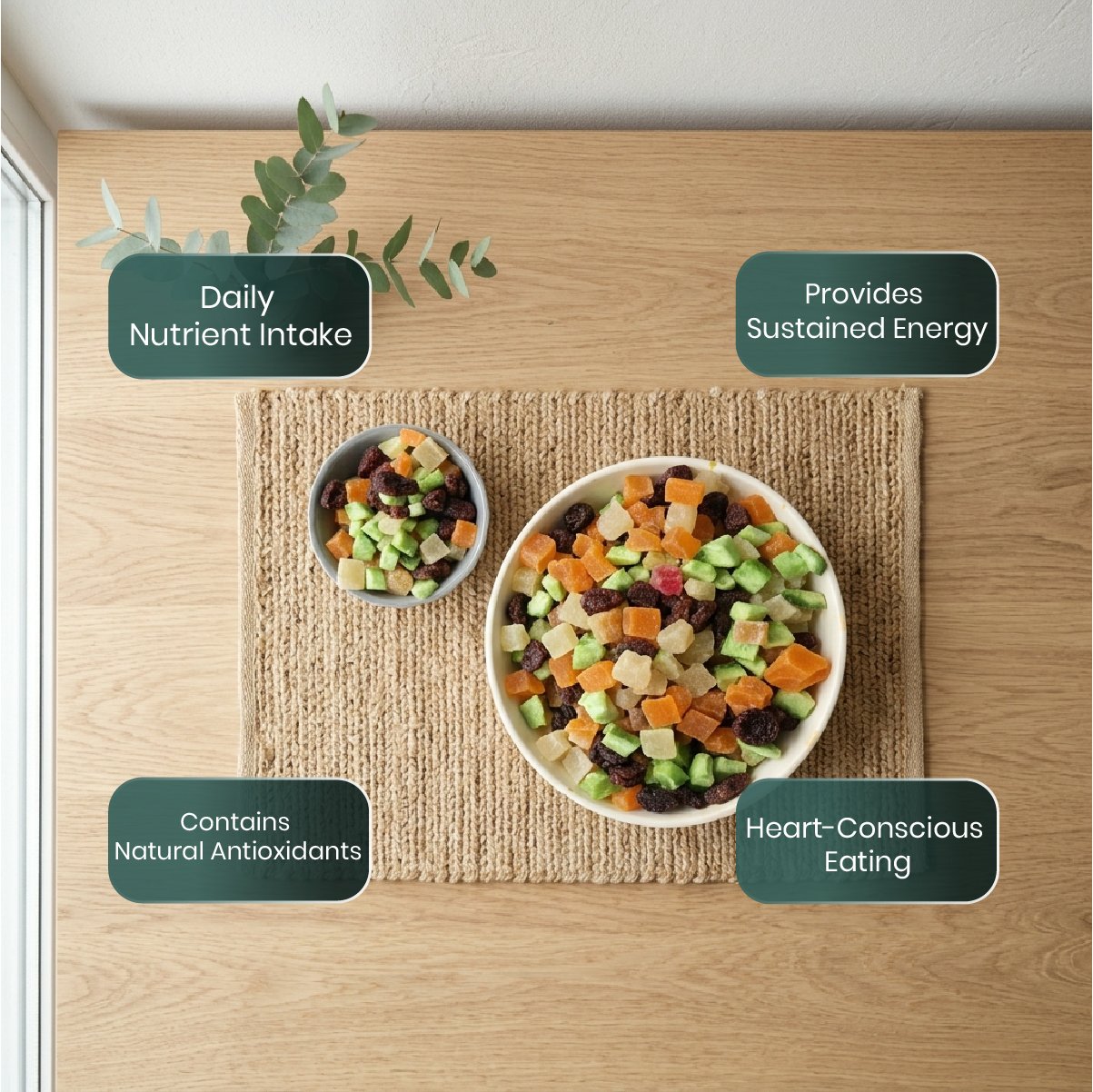 Daily Nutrient Intake

Provides Sustained Energy

Contains Natural Antioxidants

Heart-Conscious Eating